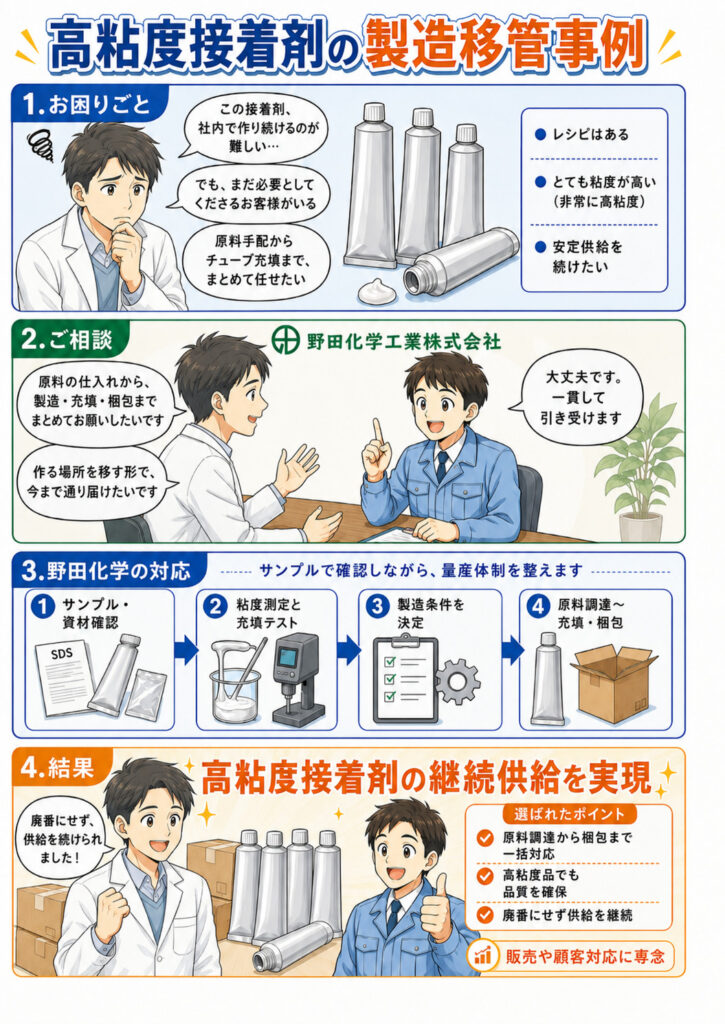 高粘度接着剤の製造移管事例

1.お困りごと

この接着剤、社内で作り続けるのが難しい…

でも、まだ必要としてくださるお客様がいる

原料手配からチューブ充填まで、まとめて任せたい

● レシピはある
● とても粘度が高い（非常に高粘度）
● 安定供給を続けたい

2.ご相談

野田化学工業株式会社

原料の仕入れから、製造・充填・梱包までまとめてお願いしたいです

作る場所を移す形で、今まで通り届けたいです

大丈夫です。一貫して引き受けます

3.野田化学の対応

サンプルで確認しながら、量産体制を整えます

1 サンプル・資材確認

SDS

2 粘度測定と充填テスト

3 製造条件を決定

4 原料調達〜充填・梱包

4.結果

高粘度接着剤の継続供給を実現

廃番にせず、供給を続けられました！

選ばれたポイント
原料調達から梱包まで一括対応
高粘度品でも品質を確保
廃番にせず供給を継続

販売や顧客対応に専念